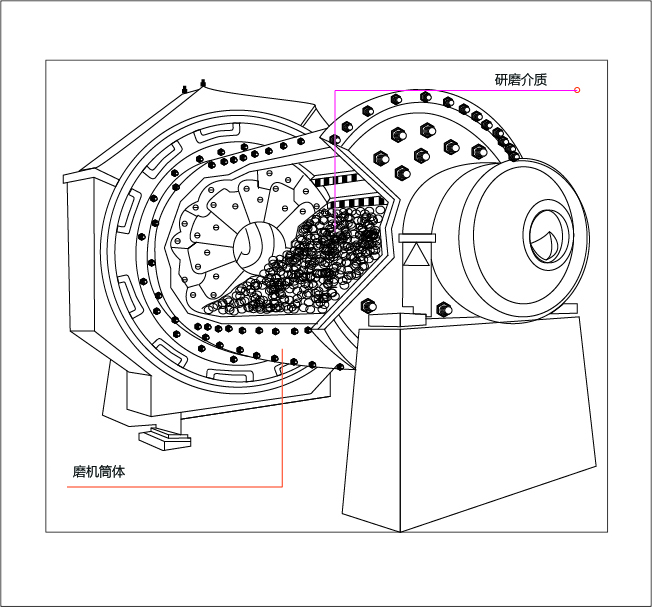 研磨介质

磨机筒体