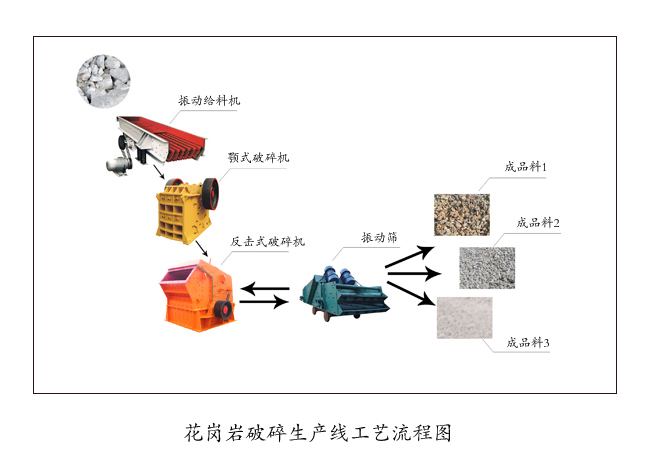 振动给料机

颚式破碎机

反击式破碎机

振动筛

成品料1

成品料2

成品料3

花岗岩破碎生产线工艺流程图